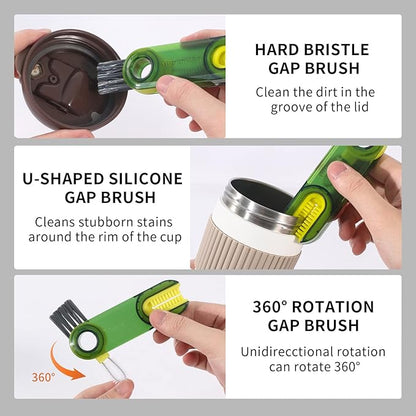 HARD BRISTLE GAP BRUSH

Clean the dirt in the groove of the lid

U-SHAPED SILICONE GAP BRUSH

Cleans stubborn stains around the rim of the cup

360°

360° ROTATION GAP BRUSH

Unidirecctional rotation can rotate 360°